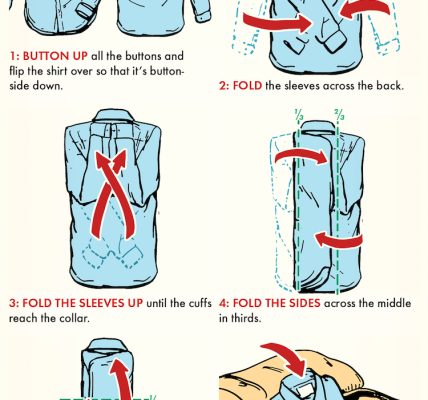 1: BUTTON UP all the buttons and flip the shirt over so that it's button-side down.

2: FOLD the sleeves across the back.

$\frac{1}{3}$ $\frac{2}{3}$

3: FOLD THE SLEEVES UP until the cuffs reach the collar.

4: FOLD THE SIDES across the middle in thirds.