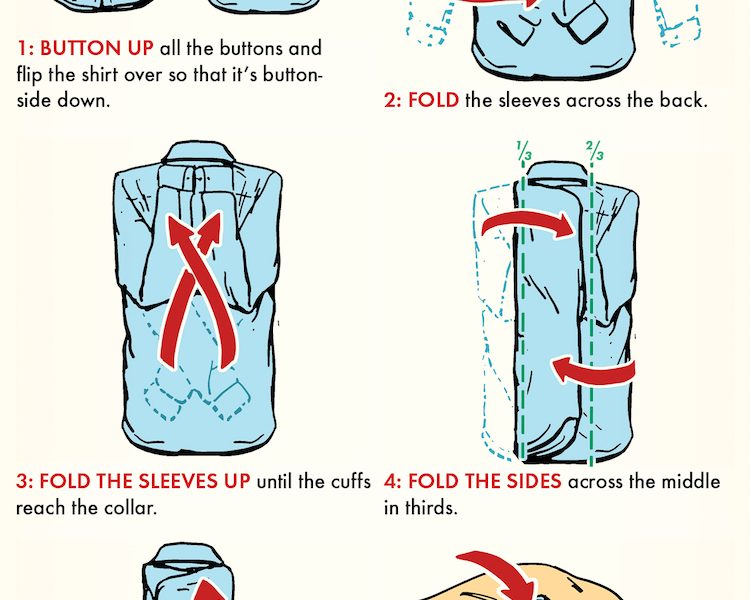 1: BUTTON UP all the buttons and flip the shirt over so that it's button-side down.

2: FOLD the sleeves across the back.

$\frac{1}{3}$ $\frac{2}{3}$

3: FOLD THE SLEEVES UP until the cuffs reach the collar.

4: FOLD THE SIDES across the middle in thirds.